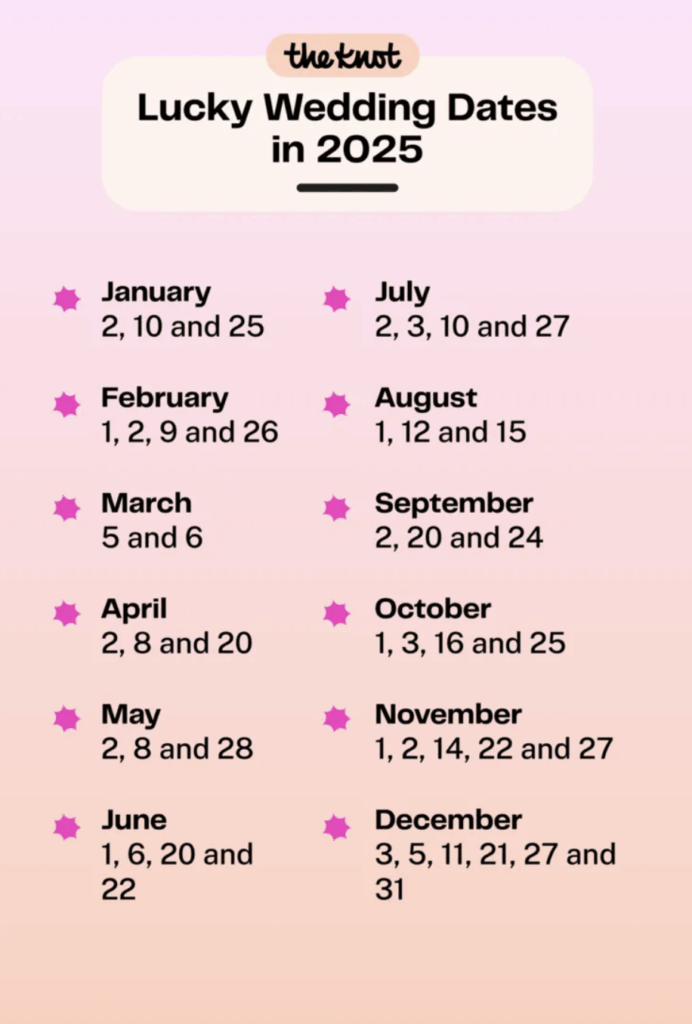 the knot

Lucky Wedding Dates in 2025

January
2, 10 and 25

February
1, 2, 9 and 26

March
5 and 6

April
2, 8 and 20

May
2, 8 and 28

June
1, 6, 20 and 22

July
2, 3, 10 and 27

August
1, 12 and 15

September
2, 20 and 24

October
1, 3, 16 and 25

November
1, 2, 14, 22 and 27

December
3, 5, 11, 21, 27 and 31